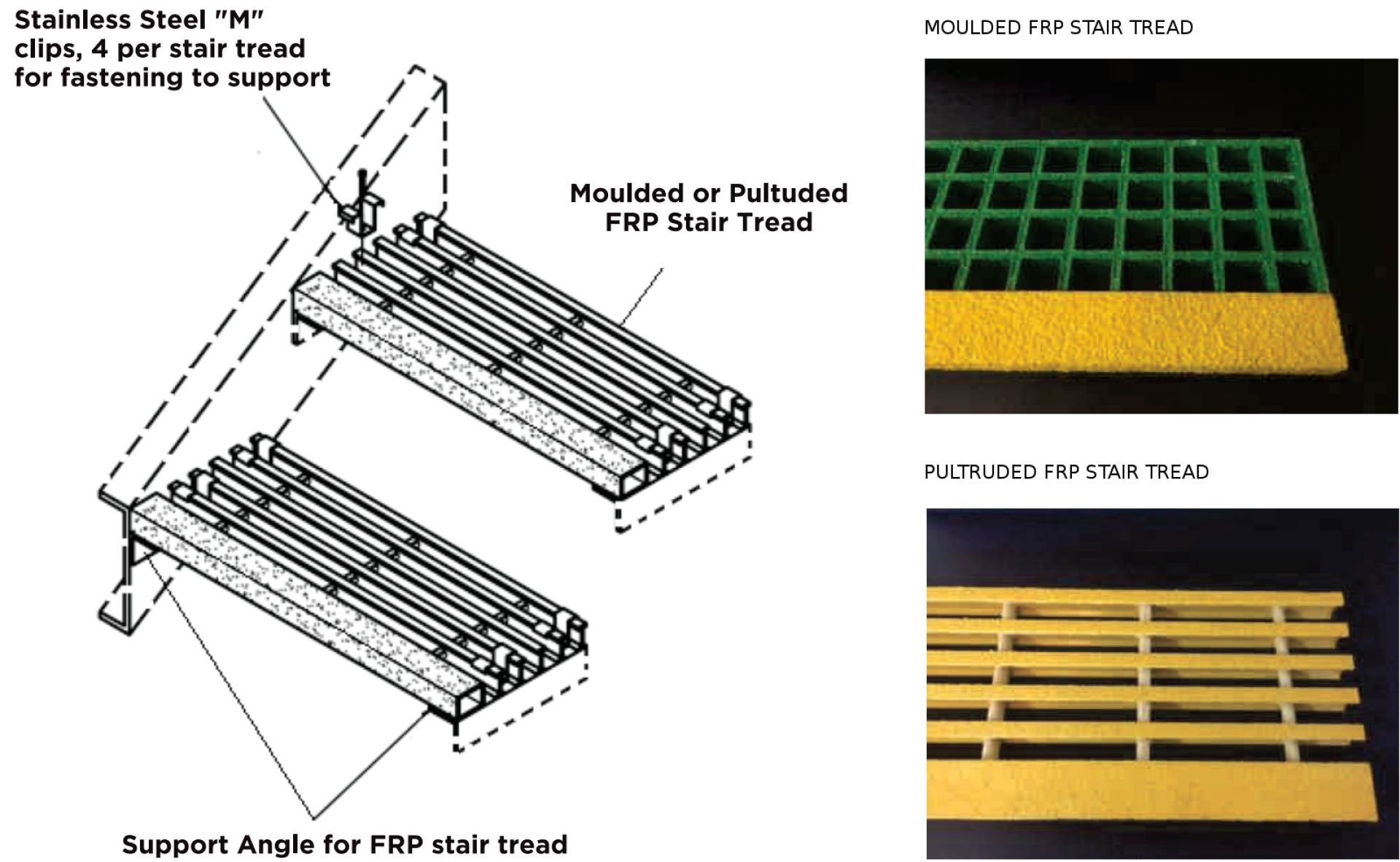 Stainless Steel "M" clips, 4 per stair tread for fastening to support

Moulded or Pultuded FRP Stair Tread

Support Angle for FRP stair tread

MOULDED FRP STAIR TREAD

PULTRUDED FRP STAIR TREAD